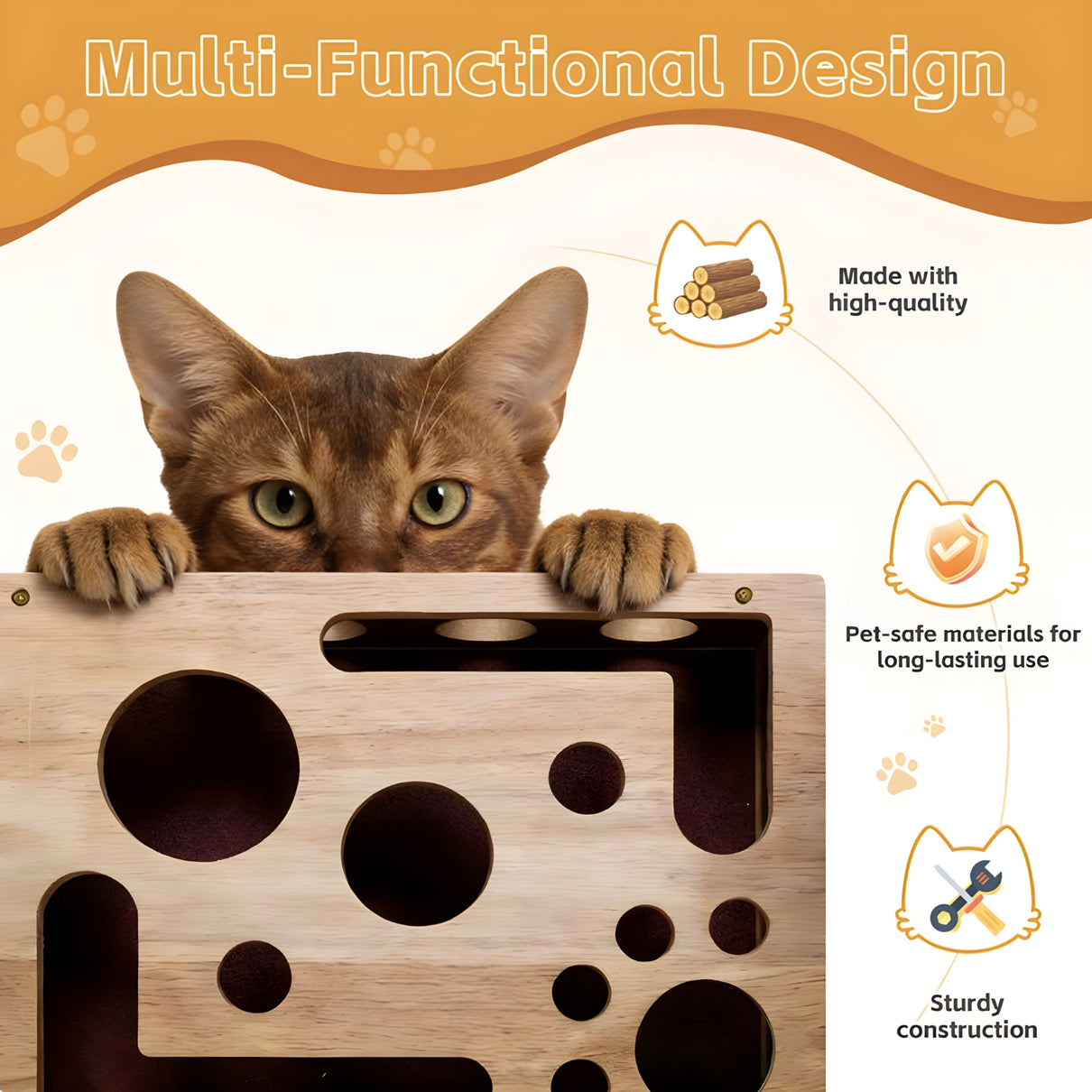 Multi-Functional Design

Made with high-quality

Pet-safe materials for long-lasting use

Sturdy construction